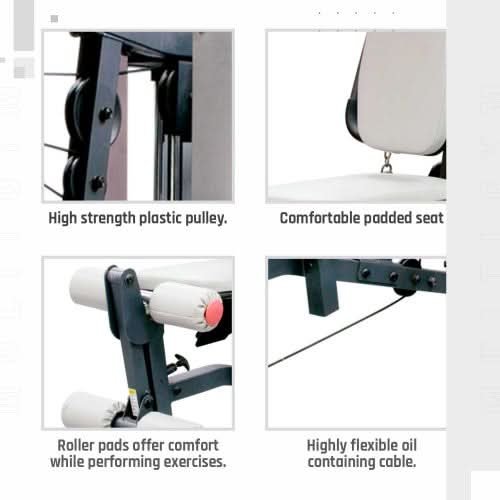 High strength plastic pulley.

Comfortable padded seat

Roller pads offer comfort while performing exercises.

Highly flexible oil containing cable.