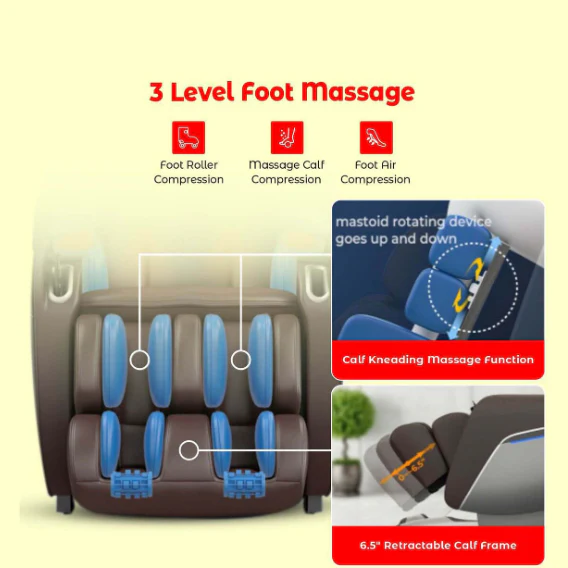 3 Level Foot Massage

Foot Roller Compression

Massage Calf Compression

Foot Air Compression

mastoid rotating device goes up and down

Calf Kneading Massage Function

0~6.5"

6.5" Retractable Calf Frame